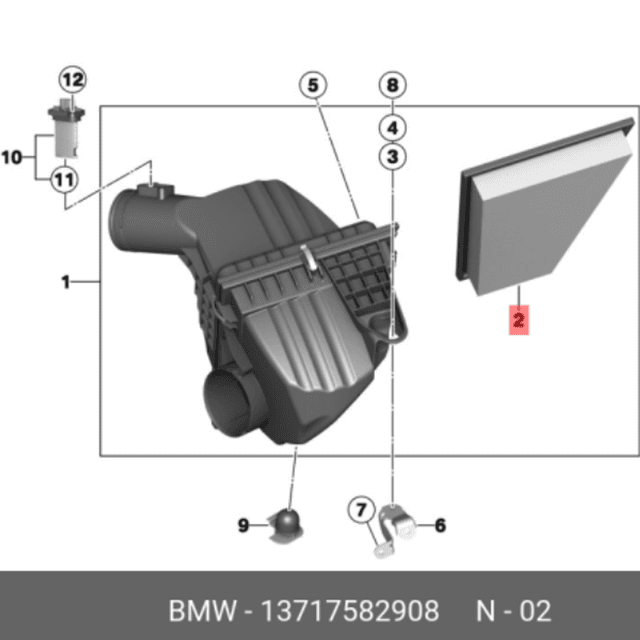 12
5
8
4
3
10
11
1
2
9
7
6

BMW - 13717582908 N - 02