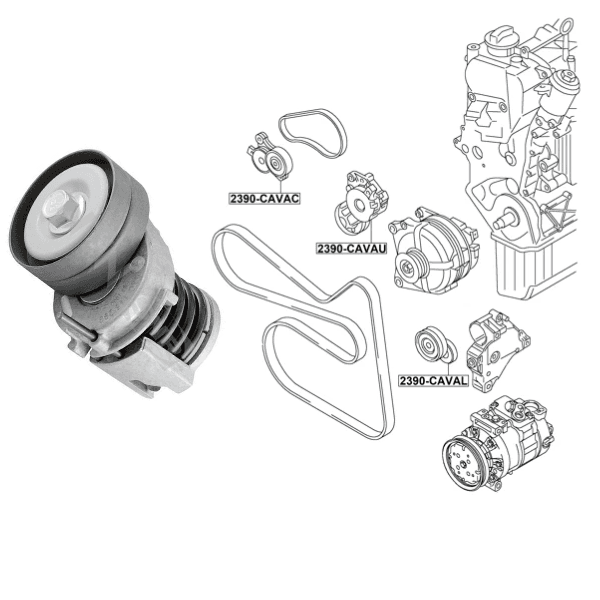 2390-CAVAC

2390-CAVAU

2390-CAVAL